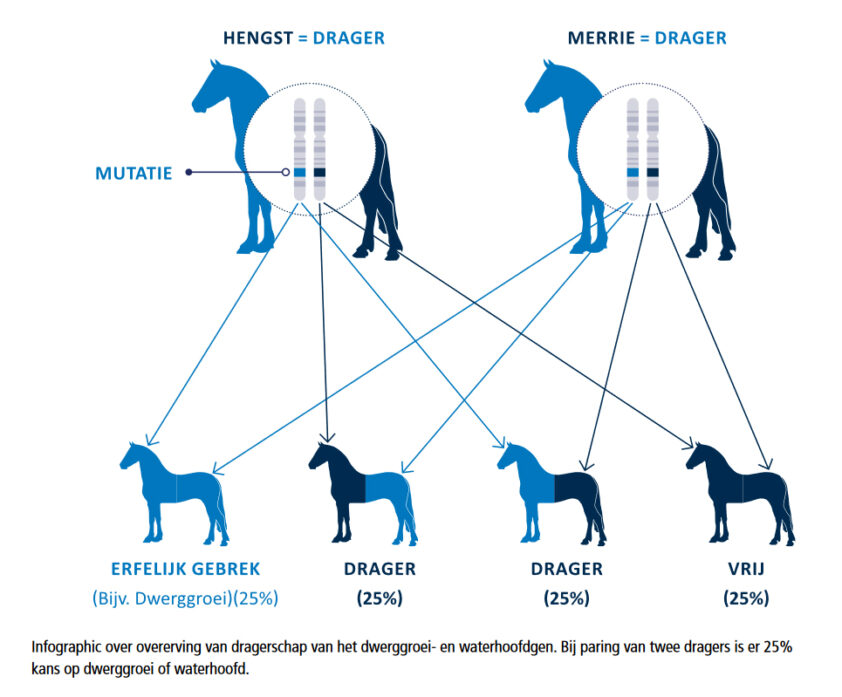 HENGST = DRAGER

MERRIE = DRAGER

MUTATIE

ERFELIJK GEBREK
(Bijv. Dwerggroei)(25%)

DRAGER
(25%)

DRAGER
(25%)

VRIJ
(25%)

Infographic over overerving van dragerschap van het dwerggroei- en waterhoofdgen. Bij paring van twee dragers is er 25% kans op dwerggroei of waterhoofd.